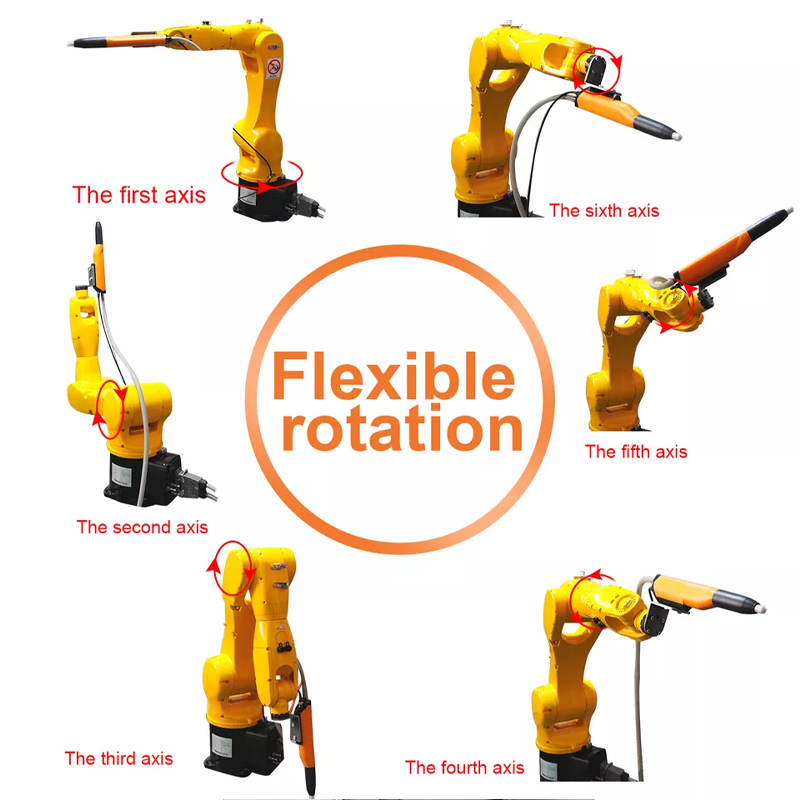 The first axis

The sixth axis

Flexible rotation

The fifth axis

The second axis

The third axis

The fourth axis